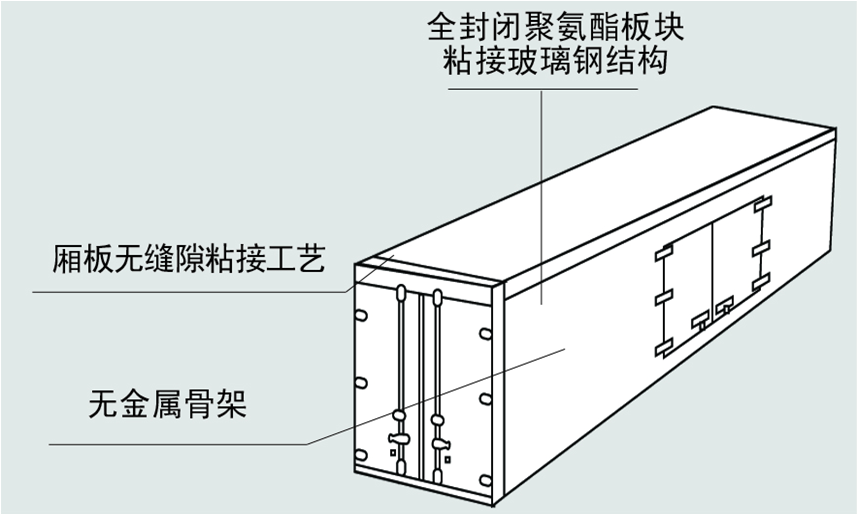 全封闭聚氨酯板块
粘接玻璃钢结构

厢板无缝隙粘接工艺

无金属骨架